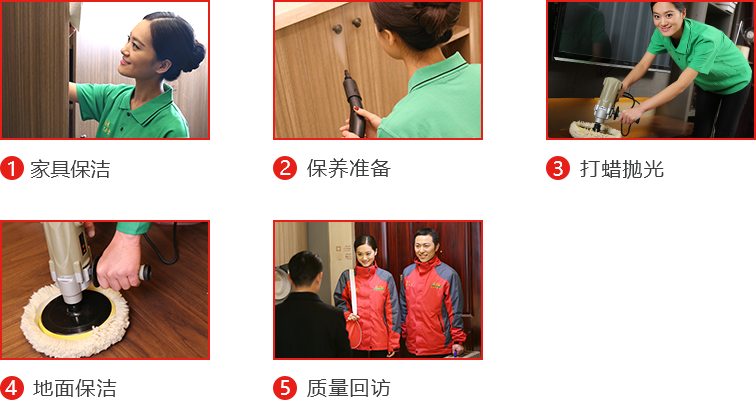 1 家具保洁

2 保养准备

3 打蜡抛光

4 地面保洁

5 质量回访